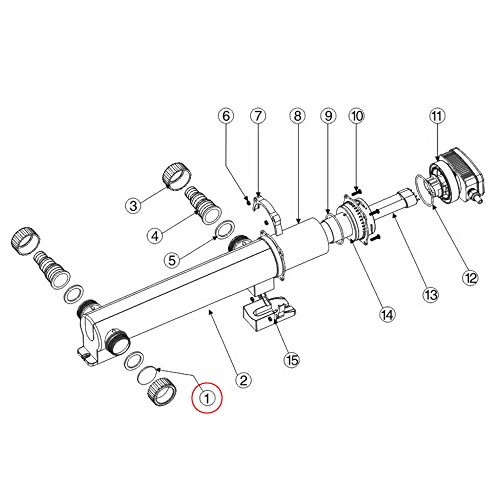 6
7
8
9
10
11
3
4
5
12
13
14
15
2
1