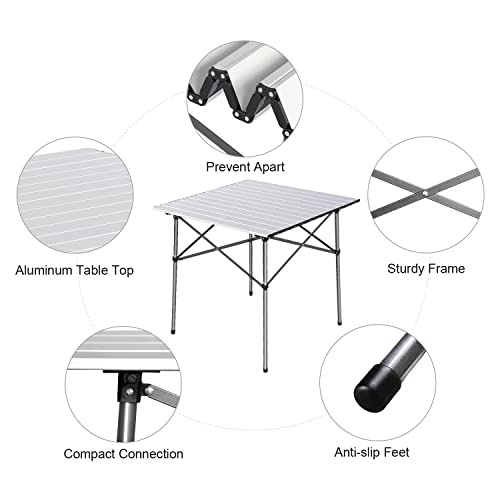 Prevent Apart

Aluminum Table Top

Sturdy Frame

Compact Connection

Anti-slip Feet