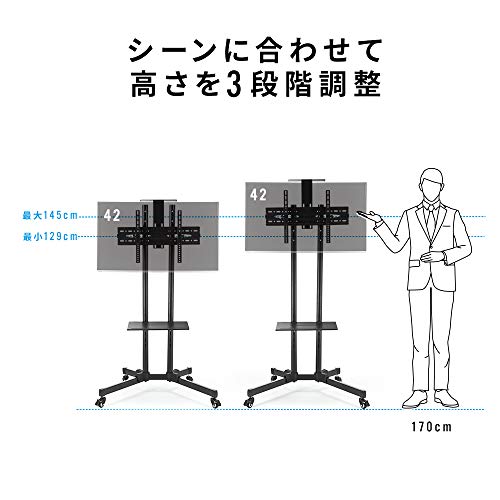 シーンに合わせて
高さを3段階調整

最大145cm
最小129cm

42

42

170cm