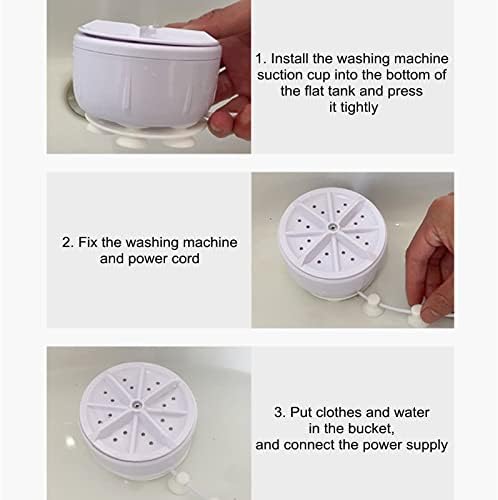 1. Install the washing machine suction cup into the bottom of the flat tank and press it tightly

2. Fix the washing machine and power cord

3. Put clothes and water in the bucket, and connect the power supply