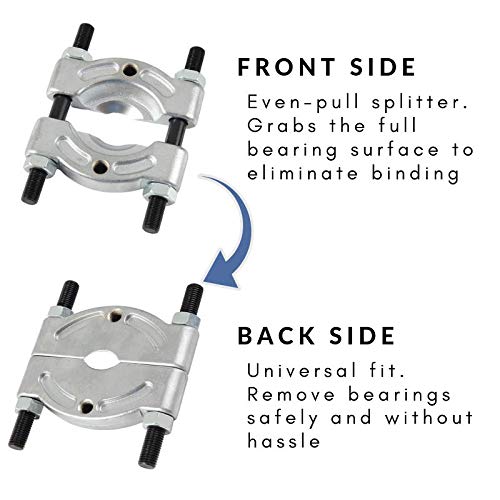 FRONT SIDE

Even-pull splitter. Grabs the full bearing surface to eliminate binding

BACK SIDE

Universal fit. Remove bearings safely and without hassle