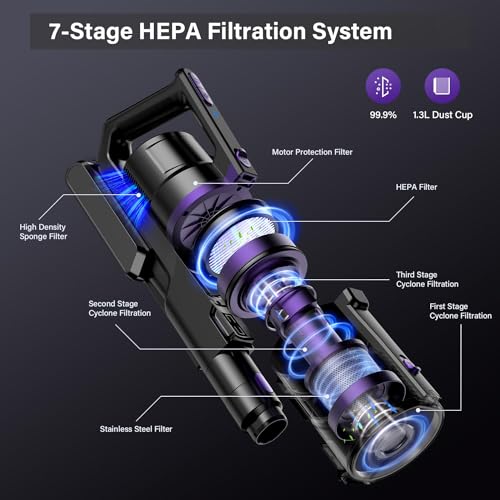 7-Stage HEPA Filtration System

99.9%

1.3L Dust Cup

Motor Protection Filter

HEPA Filter

High Density Sponge Filter

Third Stage Cyclone Filtration

Second Stage Cyclone Filtration

First Stage Cyclone Filtration

Stainless Steel Filter