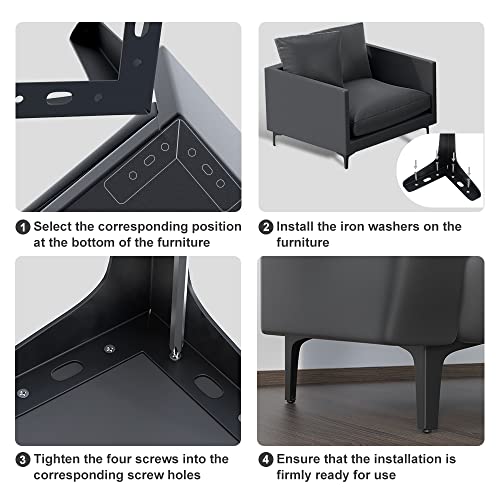 1 Select the corresponding position at the bottom of the furniture

2 Install the iron washers on the furniture

3 Tighten the four screws into the corresponding screw holes

4 Ensure that the installation is firmly ready for use