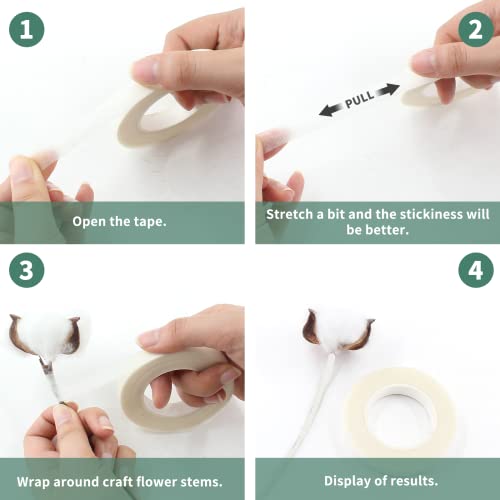 1

Open the tape.

2

PULL

Stretch a bit and the stickiness will be better.

3

Wrap around craft flower stems.

4

Display of results.