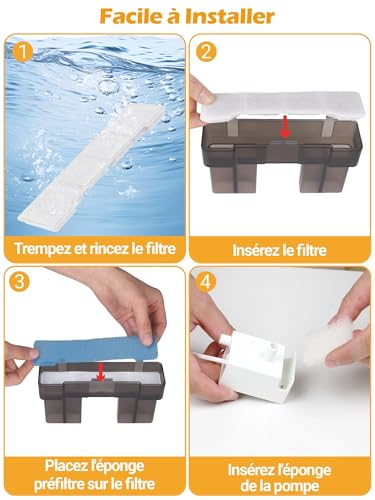 Facile à Installer

1

Trempez et rincez le filtre

2

Insérez le filtre

3

Placez l'éponge préfiltre sur le filtre

4

Insérez l'éponge de la pompe