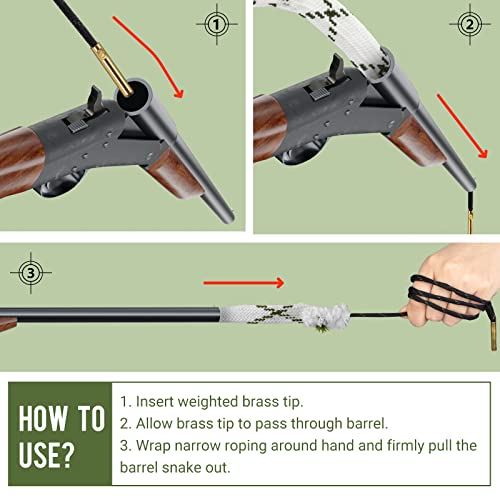 1

2

3

HOW TO USE?

1. Insert weighted brass tip.
2. Allow brass tip to pass through barrel.
3. Wrap narrow roping around hand and firmly pull the barrel snake out.