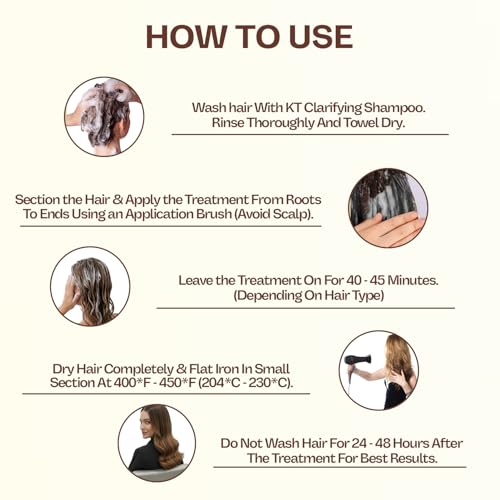 HOW TO USE

Wash hair With KT Clarifying Shampoo. Rinse Thoroughly And Towel Dry.

Section the Hair & Apply the Treatment From Roots To Ends Using an Application Brush (Avoid Scalp).

Leave the Treatment On For 40 - 45 Minutes. (Depending On Hair Type)

Dry Hair Completely & Flat Iron In Small Section At 400*F - 450*F (204*C - 230*C).

Do Not Wash Hair For 24 - 48 Hours After The Treatment For Best Results.