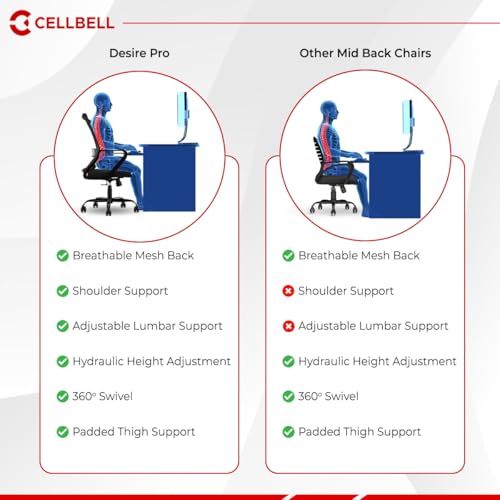 CELLBELL

Desire Pro

Breathable Mesh Back

Shoulder Support

Adjustable Lumbar Support

Hydraulic Height Adjustment

360° Swivel

Padded Thigh Support

Other Mid Back Chairs

Breathable Mesh Back

Shoulder Support

Adjustable Lumbar Support

Hydraulic Height Adjustment

360° Swivel

Padded Thigh Support