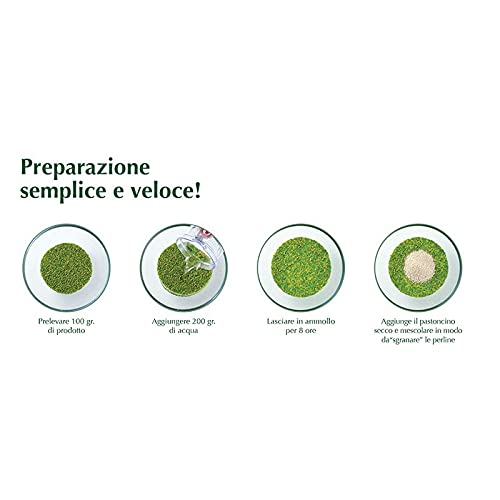 Preparazione semplice e veloce!

Prelevare 100 gr. di prodotto

Aggiungere 200 gr. di acqua

Lasciare in ammollo per 8 ore

Aggiunge il pastoncino secco e mescolare in modo da"sgranare" le perline