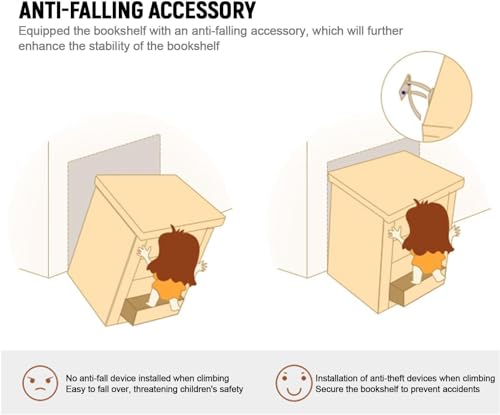 ANTI-FALLING ACCESSORY
Equipped the bookshelf with an anti-falling accessory, which will further enhance the stability of the bookshelf

No anti-fall device installed when climbing
Easy to fall over, threatening children's safety

Installation of anti-theft devices when climbing
Secure the bookshelf to prevent accidents