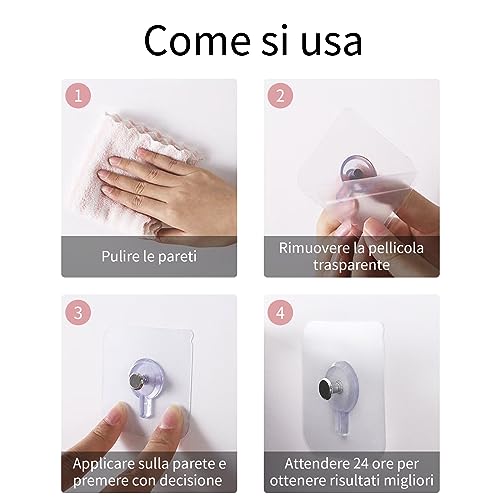 Come si usa

1

Pulire le pareti

2

Rimuovere la pellicola trasparente

3

Applicare sulla parete e premere con decisione

4

Attendere 24 ore per ottenere risultati migliori