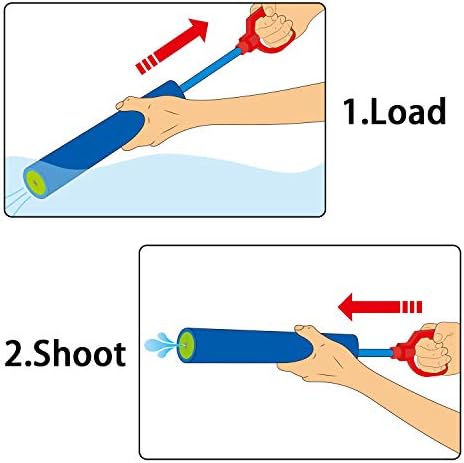 1.Load

2.Shoot