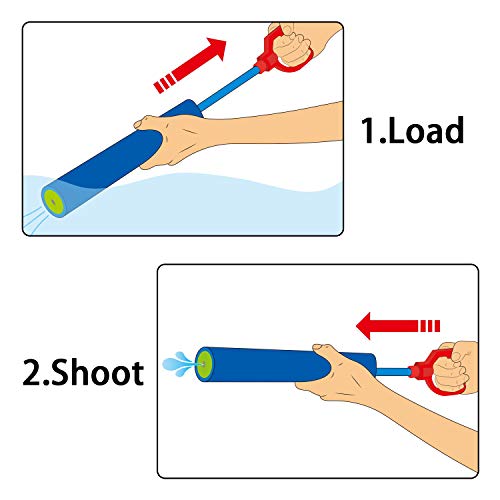 1.Load

2.Shoot