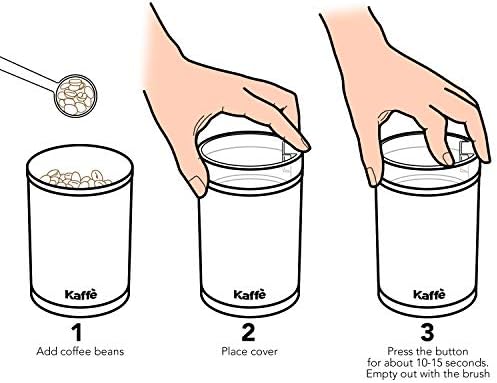 Kaffè

1
Add coffee beans

Kaffè

2
Place cover

Kaffè

3
Press the button for about 10-15 seconds. Empty out with the brush