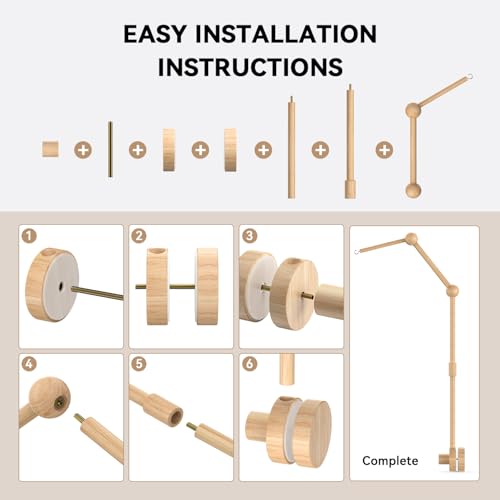 EASY INSTALLATION INSTRUCTIONS

+ + + + + +

1

2

3

4

5

6

Complete