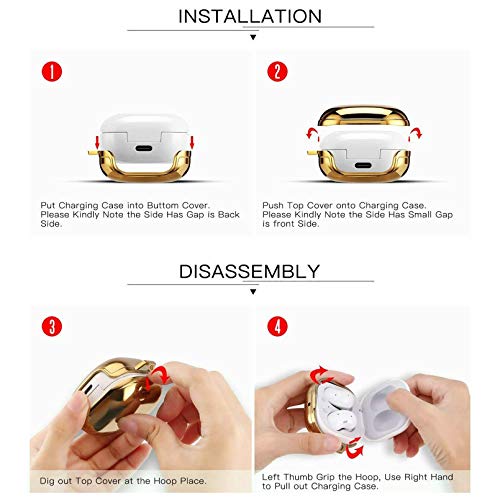 INSTALLATION

1

Put Charging Case into Buttom Cover. Please Kindly Note the Side Has Gap is Back Side.

2

Push Top Cover onto Charging Case. Please Kindly Note the Side Has Small Gap is front Side.

DISASSEMBLY

3

Dig out Top Cover at the Hoop Place.

4

Left Thumb Grip the Hoop, Use Right Hand to Pull out Charging Case.