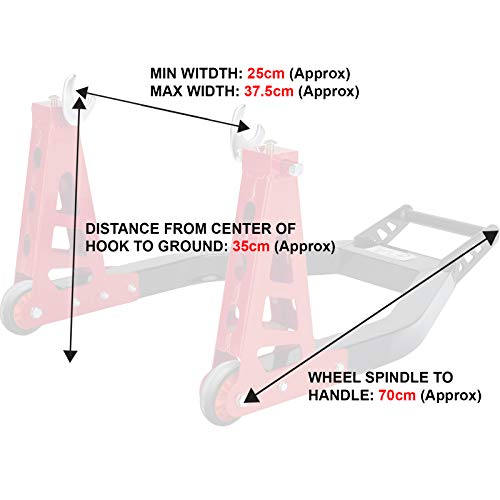 MIN WITDTH: 25cm (Approx)
MAX WIDTH: 37.5cm (Approx)

DISTANCE FROM CENTER OF HOOK TO GROUND: 35cm (Approx)

WHEEL SPINDLE TO HANDLE: 70cm (Approx)