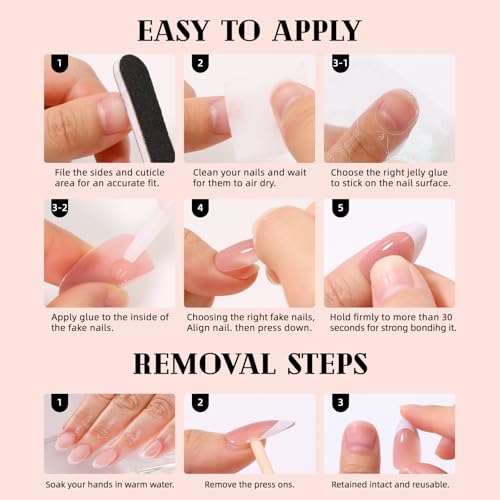 EASY TO APPLY

1

File the sides and cuticle area for an accurate fit.

2

Clean your nails and wait for them to air dry.

3-1

Choose the right jelly glue to stick on the nail surface.

3-2

Apply glue to the inside of the fake nails.

4

Choosing the right fake nails, Align nail. then press down.

5

Hold firmly to more than 30 seconds for strong bondihg it.

REMOVAL STEPS

1

Soak your hands in warm water.

2

Remove the press ons.

3

Retained intact and reusable.