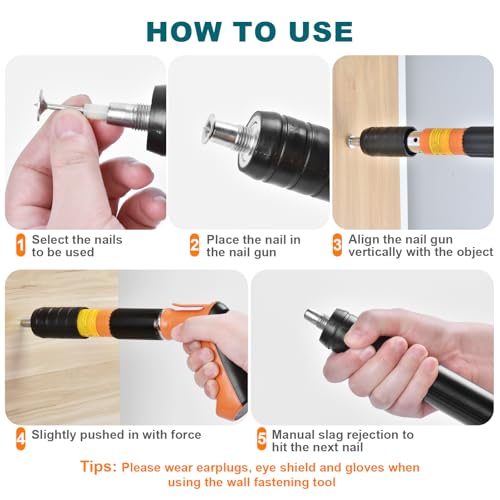 HOW TO USE

1 Select the nails to be used

2 Place the nail in the nail gun

3 Align the nail gun vertically with the object

4 Slightly pushed in with force

5 Manual slag rejection to hit the next nail

Tips: Please wear earplugs, eye shield and gloves when using the wall fastening tool