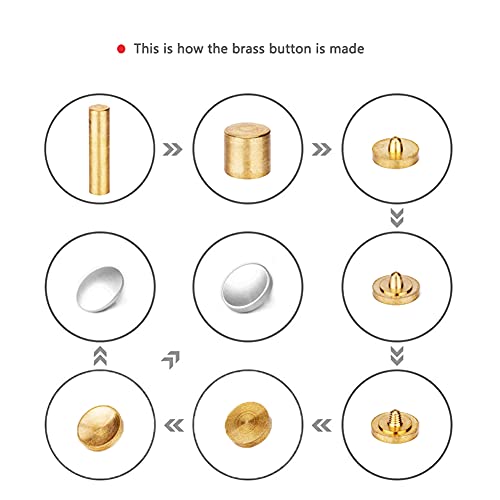 This is how the brass button is made