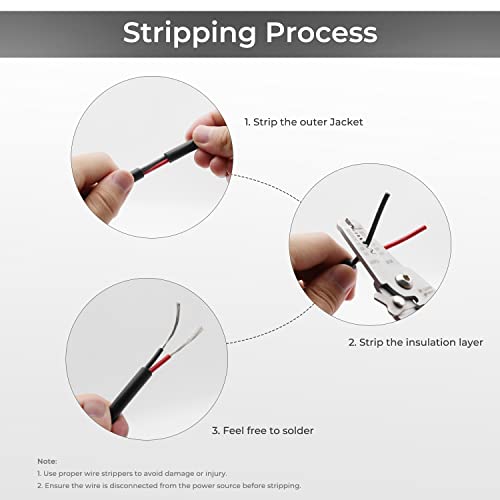 Stripping Process

1. Strip the outer Jacket

2. Strip the insulation layer

3. Feel free to solder

Note:
1. Use proper wire strippers to avoid damage or injury.
2. Ensure the wire is disconnected from the power source before stripping.