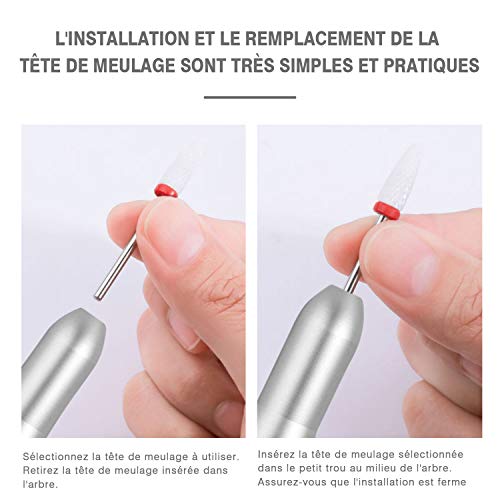 L'INSTALLATION ET LE REMPLACEMENT DE LA TÊTE DE MEULAGE SONT TRÈS SIMPLES ET PRATIQUES

Sélectionnez la tête de meulage à utiliser. Retirez la tête de meulage insérée dans l'arbre.

Insérez la tête de meulage sélectionnée dans le petit trou au milieu de l'arbre. Assurez-vous que l'installation est ferme