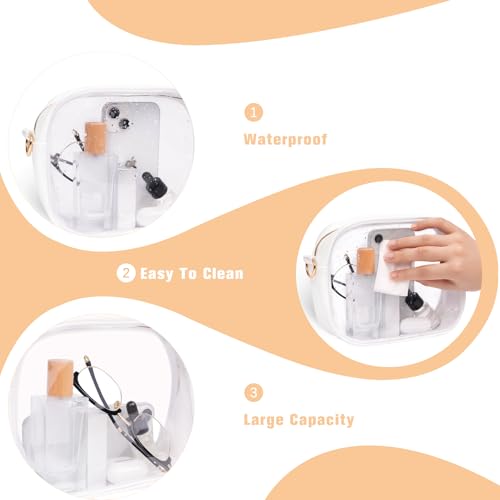 1
Waterproof

2 Easy To Clean

3
Large Capacity