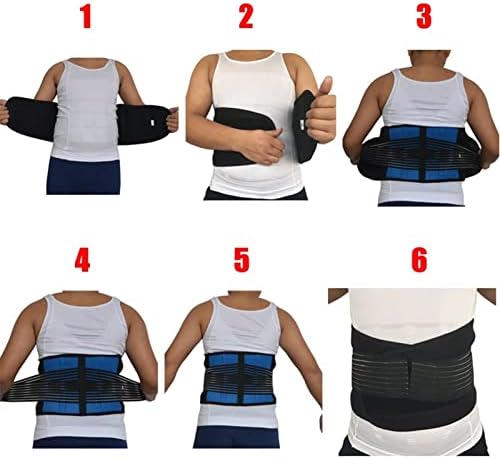 1

2

3

4

5

6