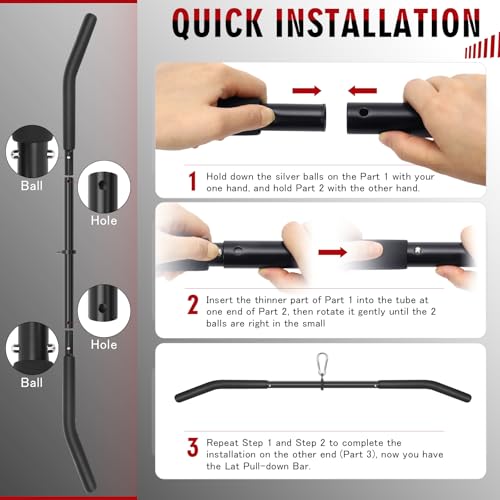 QUICK INSTALLATION

Ball

Hole

Hole

Ball

1 Hold down the silver balls on the Part 1 with your one hand, and hold Part 2 with the other hand.

2 Insert the thinner part of Part 1 into the tube at one end of Part 2, then rotate it gently until the 2 balls are right in the small

3 Repeat Step 1 and Step 2 to complete the installation on the other end (Part 3), now you have the Lat Pull-down Bar.