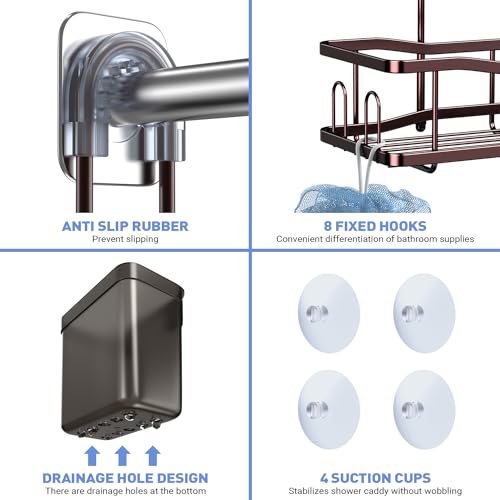 ANTI SLIP RUBBER
Prevent slipping

8 FIXED HOOKS
Convenient differentiation of bathroom supplies

DRAINAGE HOLE DESIGN
There are drainage holes at the bottom

4 SUCTION CUPS
Stabilizes shower caddy without wobbling