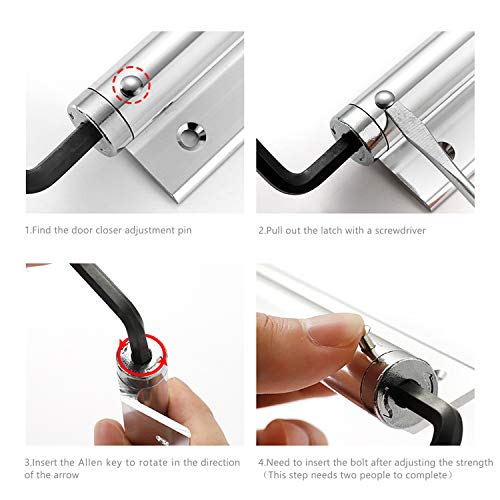 1.Find the door closer adjustment pin

2.Pull out the latch with a screwdriver

3.Insert the Allen key to rotate in the direction of the arrow

4.Need to insert the bolt after adjusting the strength （This step needs two people to complete）