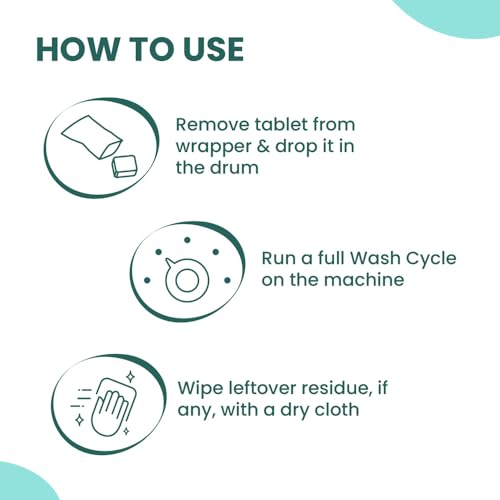 HOW TO USE

Remove tablet from wrapper & drop it in the drum

Run a full Wash Cycle on the machine

Wipe leftover residue, if any, with a dry cloth