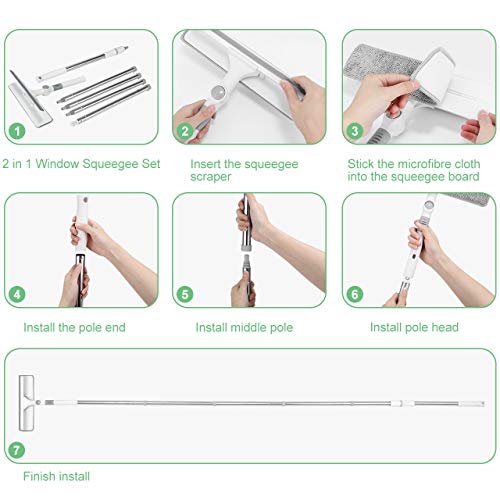 1

2 in 1 Window Squeegee Set

2

Insert the squeegee scraper

3

Stick the microfibre cloth into the squeegee board

4

Install the pole end

5

Install middle pole

6

Install pole head

7

Finish install