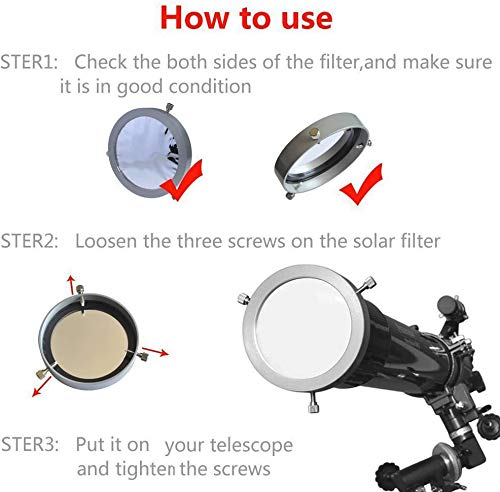 How to use

STER1: Check the both sides of the filter,and make sure it is in good condition

STER2: Loosen the three screws on the solar filter

STER3: Put it on your telescope and tighten the screws