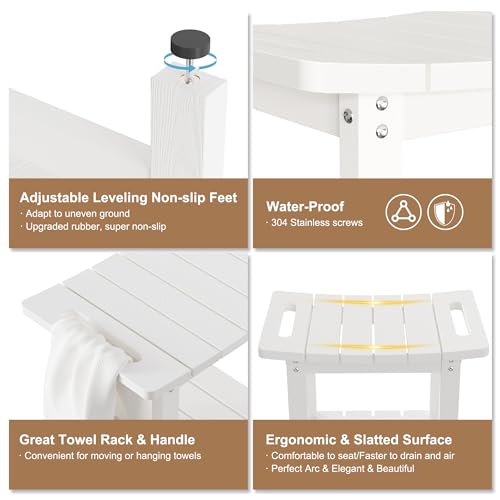 Adjustable Leveling Non-slip Feet
· Adapt to uneven ground
· Upgraded rubber, super non-slip

Water-Proof
· 304 Stainless screws

Great Towel Rack & Handle
· Convenient for moving or hanging towels

Ergonomic & Slatted Surface
· Comfortable to seat/Faster to drain and air
· Perfect Arc & Elegant & Beautiful