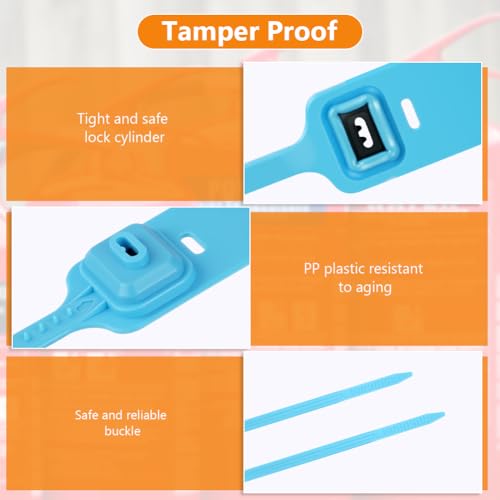 Tamper Proof

Tight and safe lock cylinder

PP plastic resistant to aging

Safe and reliable buckle