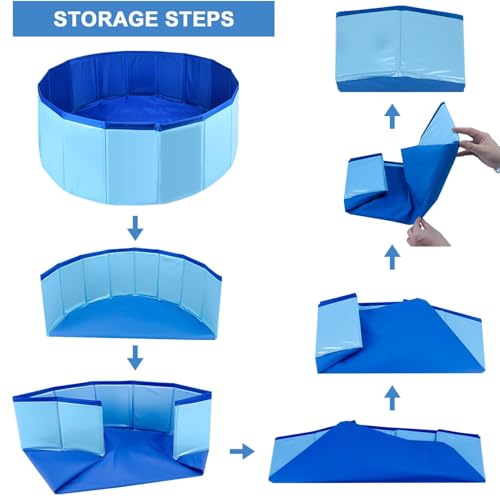 STORAGE STEPS