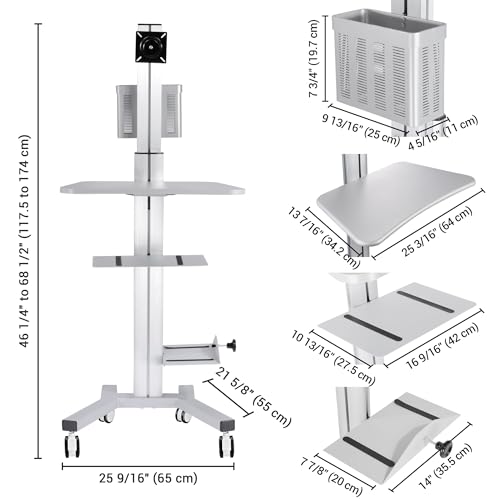 46 1/4" to 68 1/2" (117.5 to 174 cm)

21 5/8" (55 cm)

25 9/16" (65 cm)

7 3/4" (19.7 cm)

9 13/16" (25 cm)

4 5/16" (11 cm)

13 7/16" (34.2 cm)

25 3/16" (64 cm)

10 13/16" (27.5 cm)

16 9/16" (42 cm)

7 7/8" (20 cm)

14" (35.5 cm)