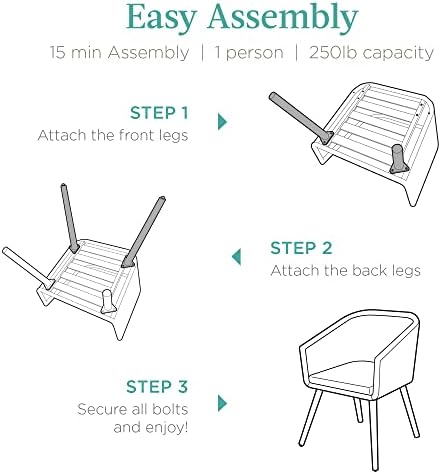 Easy Assembly

15 min Assembly | 1 person | 250lb capacity

STEP 1
Attach the front legs

STEP 2
Attach the back legs

STEP 3
Secure all bolts and enjoy!