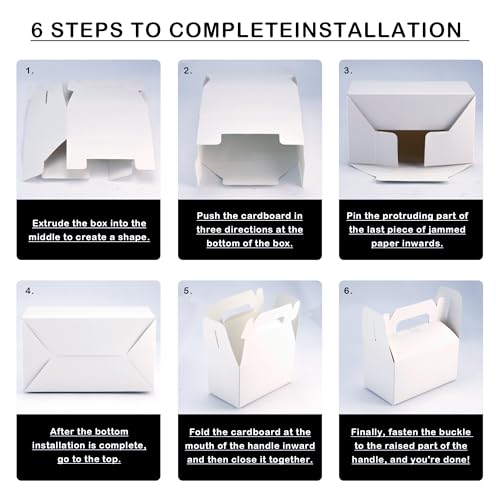 6 STEPS TO COMPLETEINSTALLATION

1.

Extrude the box into the middle to create a shape.

2.

Push the cardboard in three directions at the bottom of the box.

3.

Pin the protruding part of the last piece of jammed paper inwards.

4.

After the bottom installation is complete, go to the top.

5.

Fold the cardboard at the mouth of the handle inward and then close it together.

6.

Finally, fasten the buckle to the raised part of the handle, and you're done!