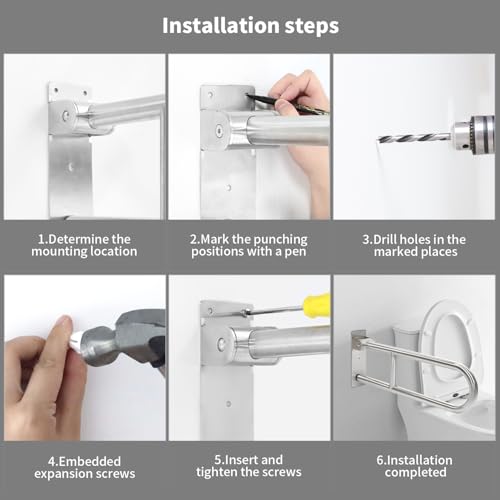 Installation steps

1.Determine the mounting location

2.Mark the punching positions with a pen

3.Drill holes in the marked places

4.Embedded expansion screws

5.Insert and tighten the screws

6.Installation completed