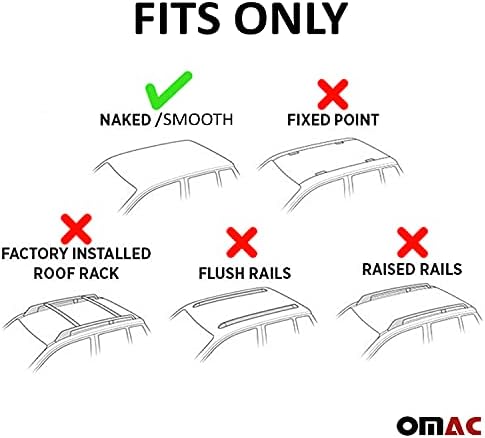 FITS ONLY

NAKED /SMOOTH

FIXED POINT

FACTORY INSTALLED ROOF RACK

FLUSH RAILS

RAISED RAILS

OMAC