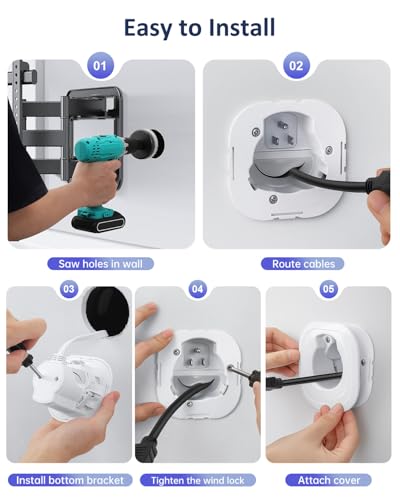 Easy to Install

01

Saw holes in wall

02

Route cables

03

Install bottom bracket

04

Tighten the wind lock

05

Attach cover