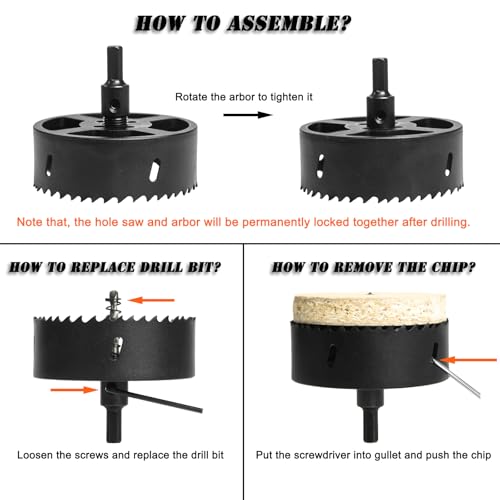 HOW TO ASSEMBLE?

Rotate the arbor to tighten it

Note that, the hole saw and arbor will be permanently locked together after drilling.

HOW TO REPLACE DRILL BIT?

Loosen the screws and replace the drill bit

HOW TO REMOVE THE CHIP?

Put the screwdriver into gullet and push the chip