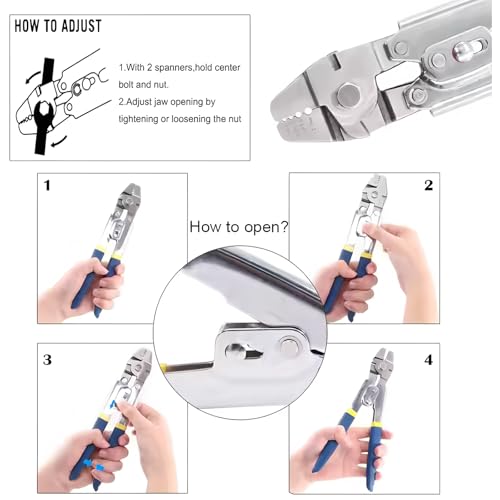 HOW TO ADJUST

1.With 2 spanners,hold center bolt and nut.

2.Adjust jaw opening by tightening or loosening the nut

1

2

How to open?

3

4