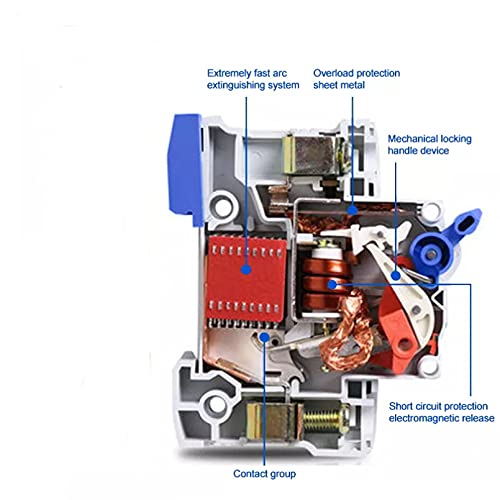 Extremely fast arc extinguishing system

Overload protection sheet metal

Mechanical locking handle device

Short circuit protection electromagnetic release

Contact group