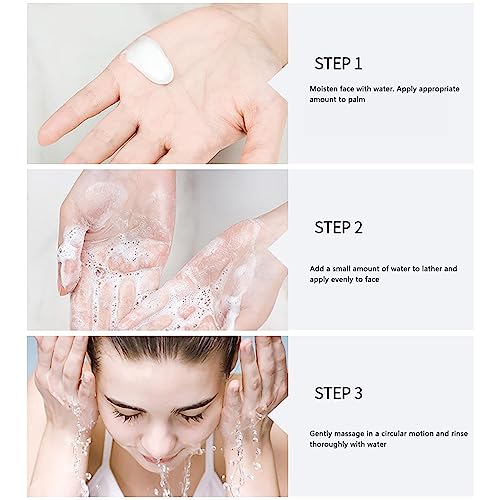 STEP 1

Moisten face with water. Apply appropriate amount to palm

STEP 2

Add a small amount of water to lather and apply evenly to face

STEP 3

Gently massage in a circular motion and rinse thoroughly with water