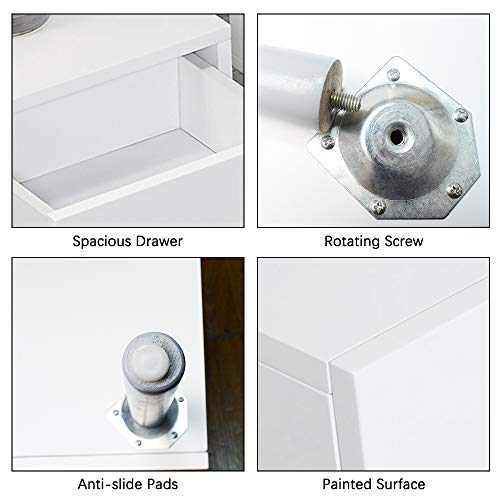 Spacious Drawer

Rotating Screw

Anti-slide Pads

Painted Surface