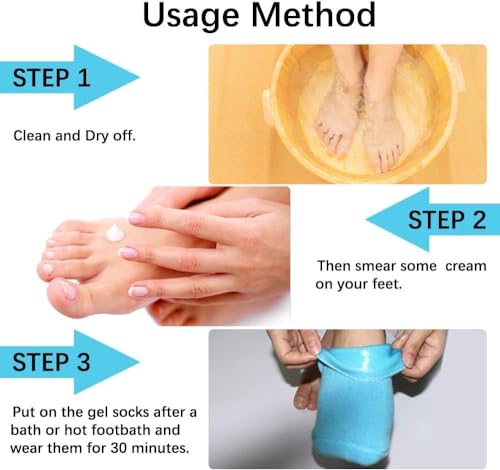 Usage Method

STEP 1

Clean and Dry off.

STEP 2

Then smear some cream on your feet.

STEP 3

Put on the gel socks after a bath or hot footbath and wear them for 30 minutes.