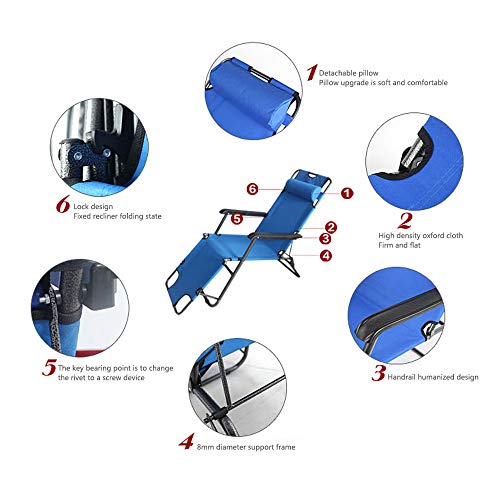 1 Detachable pillow
Pillow upgrade is soft and comfortable

6 Lock design
Fixed recliner folding state

6
1
5
2
3
4

2 High density oxford cloth
Firm and flat

5 The key bearing point is to change the rivet to a screw device

3 Handrail humanized design

4 8mm diameter support frame